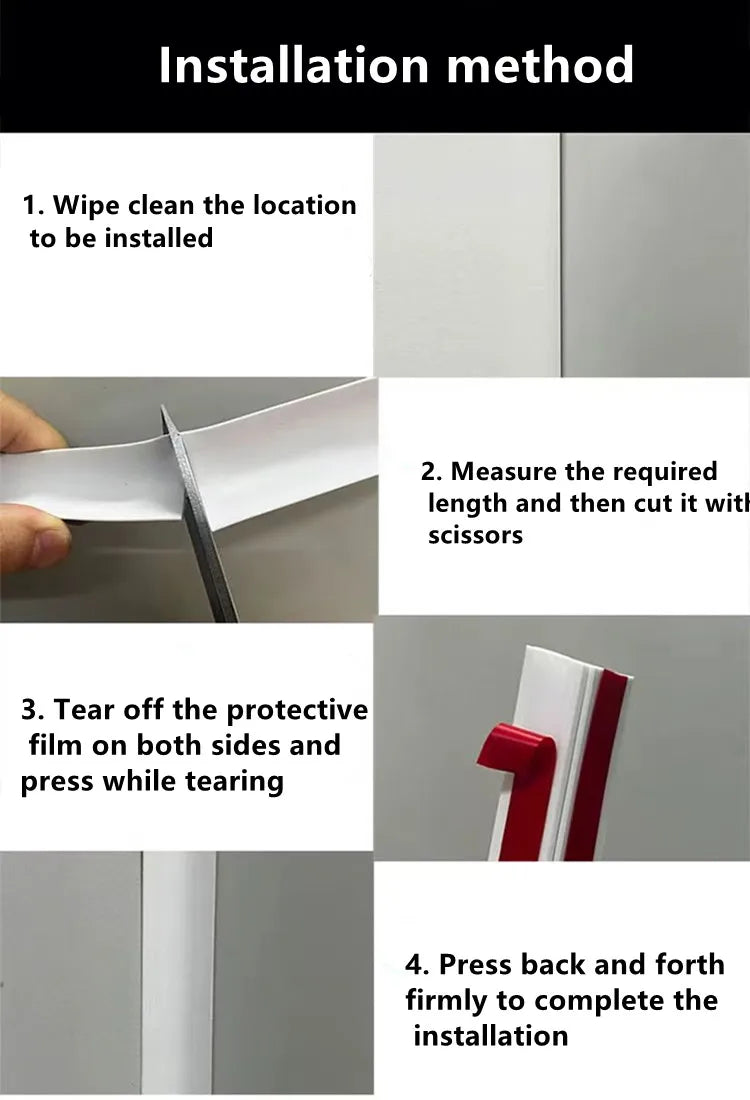 Installation method

1. Wipe clean the location to be installed

2. Measure the required length and then cut it with scissors

3. Tear off the protective film on both sides and press while tearing

4. Press back and forth firmly to complete the installation